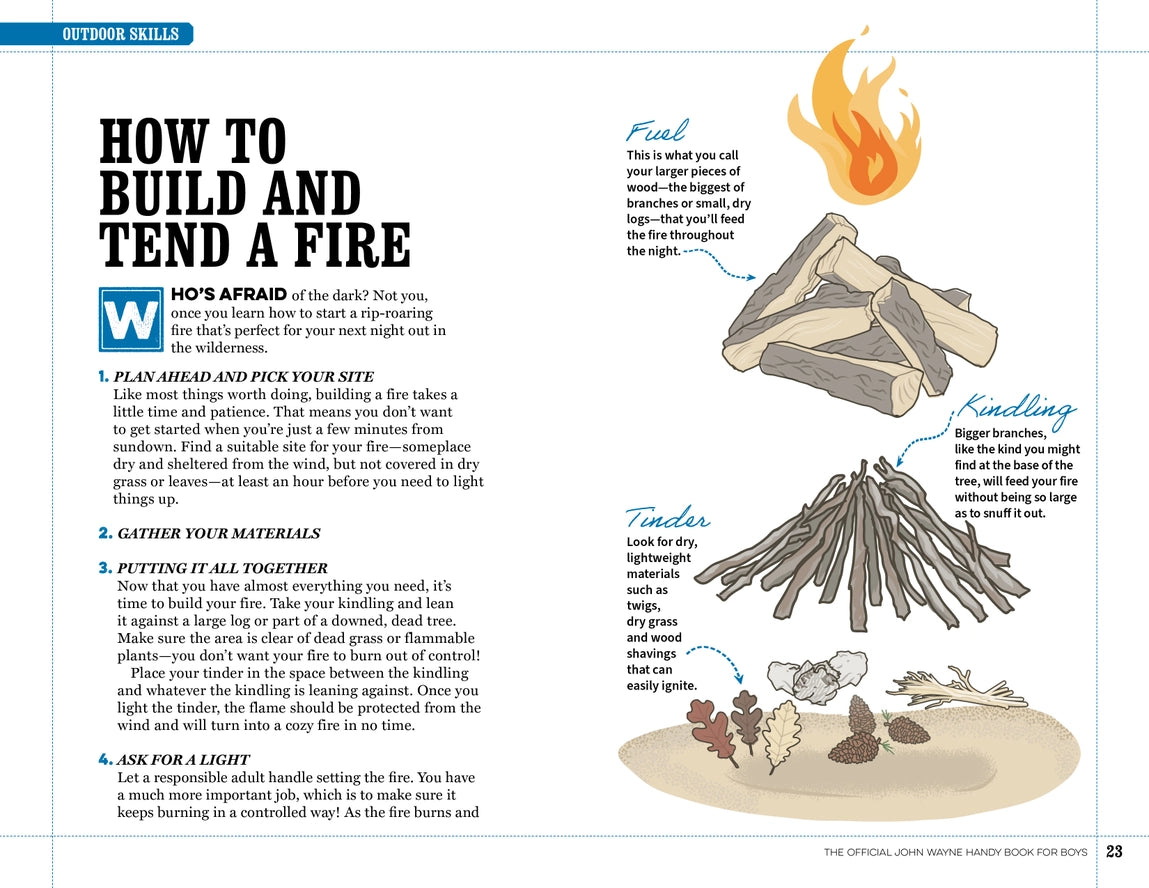 OUTDOOR SKILLS

HOW TO BUILD AND TEND A FIRE

WHO'S AFRAID of the dark? Not you, once you learn how to start a rip-roaring fire that's perfect for your next night out in the wilderness.

1. PLAN AHEAD AND PICK YOUR SITE
Like most things worth doing, building a fire takes a little time and patience. That means you don't want to get started when you're just a few minutes from sundown. Find a suitable site for your fire—someplace dry and sheltered from the wind, but not covered in dry grass or leaves—at least an hour before you need to light things up.

2. GATHER YOUR MATERIALS

3. PUTTING IT ALL TOGETHER
Now that you have almost everything you need, it's time to build your fire. Take your kindling and lean it against a large log or part of a downed, dead tree. Make sure the area is clear of dead grass or flammable plants—you don't want your fire to burn out of control!

Place your tinder in the space between the kindling and whatever the kindling is leaning against. Once you light the tinder, the flame should be protected from the wind and will turn into a cozy fire in no time.

4. ASK FOR A LIGHT
Let a responsible adult handle setting the fire. You have a much more important job, which is to make sure it keeps burning in a controlled way! As the fire burns and

Fuel
This is what you call your larger pieces of wood—the biggest of branches or small, dry logs—that you'll feed the fire throughout the night.

Kindling
Bigger branches, like the kind you might find at the base of the tree, will feed your fire without being so large as to snuff it out.

Tinder
Look for dry, lightweight materials such as twigs, dry grass and wood shavings that can easily ignite.

THE OFFICIAL JOHN WAYNE HANDY BOOK FOR BOYS 23